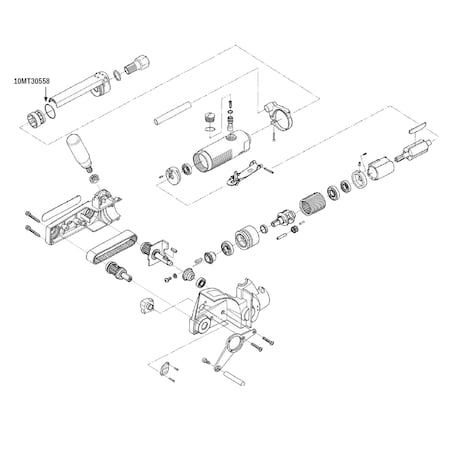 10MT30558